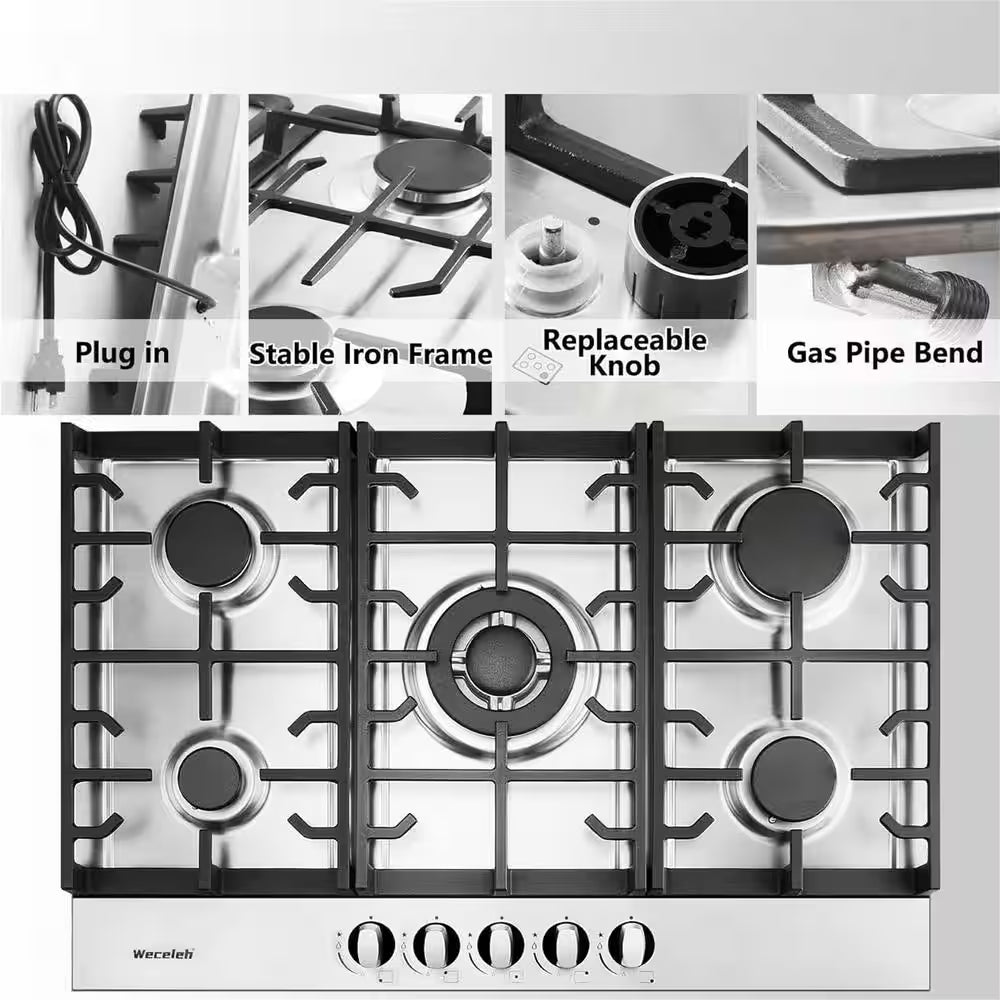 Plug in

Stable Iron Frame

Replaceable Knob

Gas Pipe Bend

Weceleh